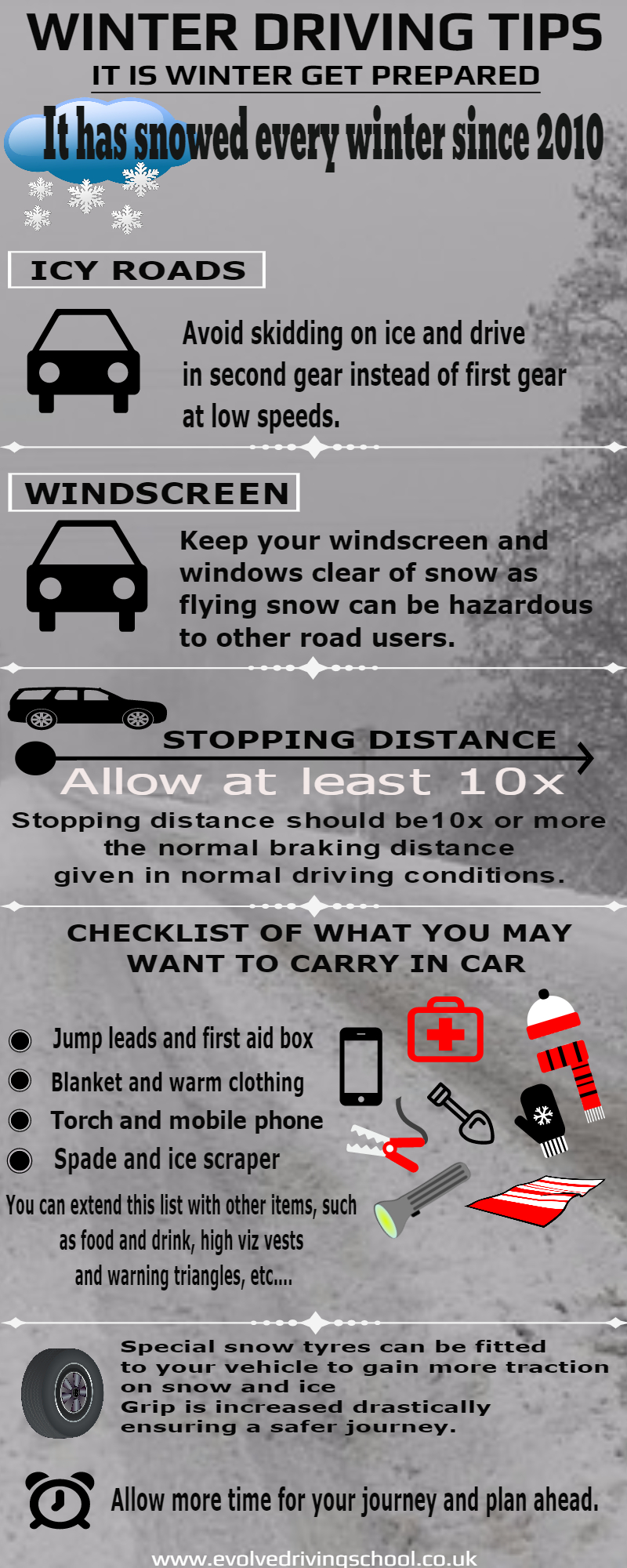 WINTER DRIVING TIPS

IT IS WINTER GET PREPARED

It has snowed every winter since 2010

ICY ROADS

Avoid skidding on ice and drive in second gear instead of first gear at low speeds.

WINDSCREEN

Keep your windscreen and windows clear of snow as flying snow can be hazardous to other road users.

STOPPING DISTANCE

Allow at least 10x

Stopping distance should be10x or more the normal braking distance given in normal driving conditions.

CHECKLIST OF WHAT YOU MAY WANT TO CARRY IN CAR

Jump leads and first aid box

Blanket and warm clothing

Torch and mobile phone

Spade and ice scraper

You can extend this list with other items, such as food and drink, high viz vests and warning triangles, etc....

Special snow tyres can be fitted to your vehicle to gain more traction on snow and ice
Grip is increased drastically ensuring a safer journey.

Allow more time for your journey and plan ahead.

www.evolvedrivingschool.co.uk